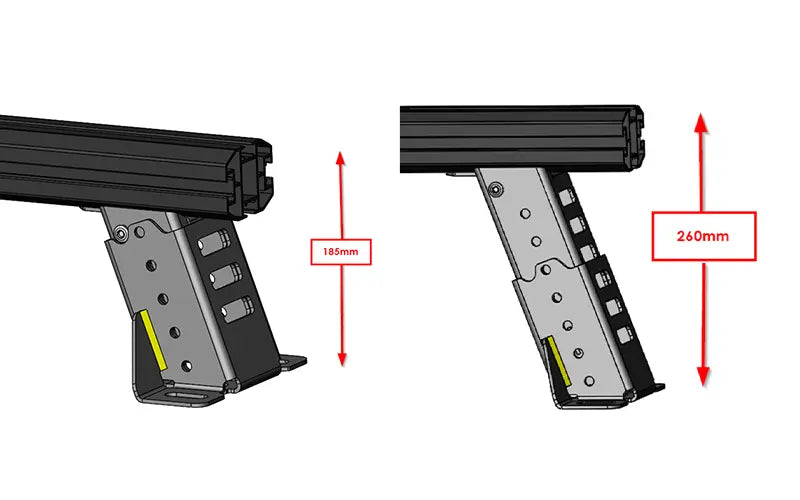 185mm

260mm