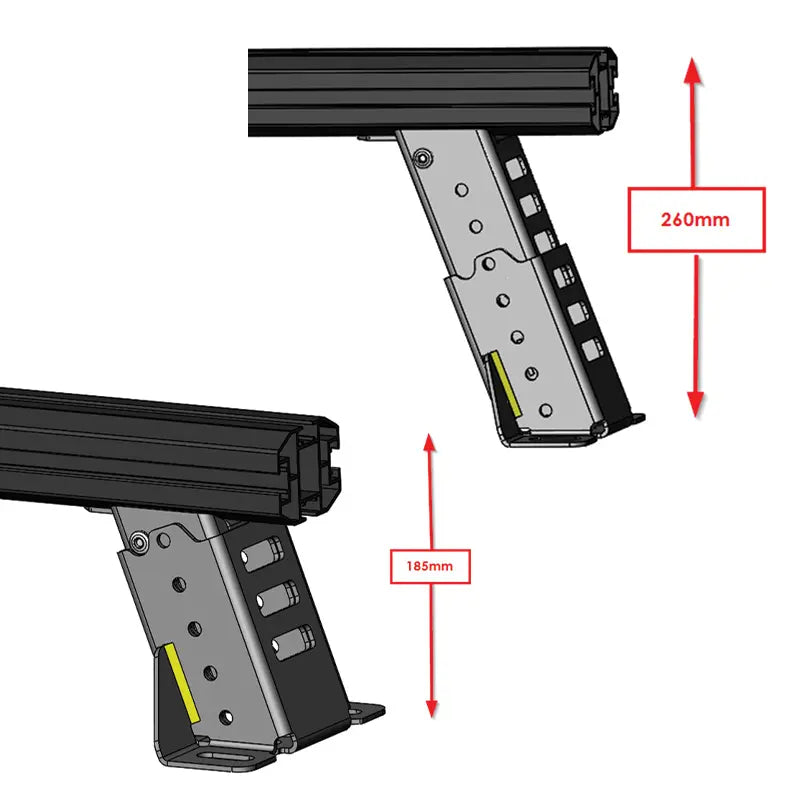 260mm

185mm