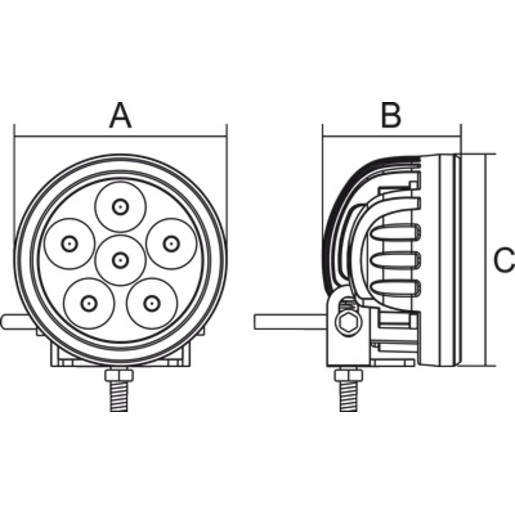 A

B

C